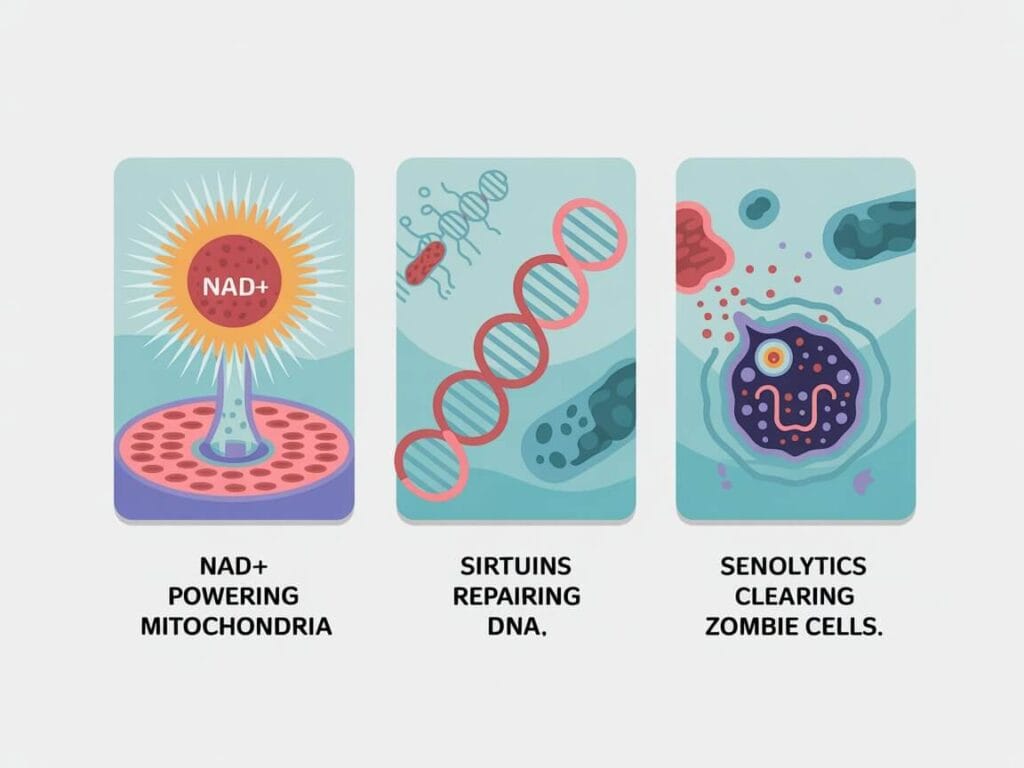 NAD+

NAD+
POWERING
MITOCHONDRIA

SIRTUINS
REPAIRING
DNA.

SENOLYTICS
CLEARING
ZOMBIE CELLS.